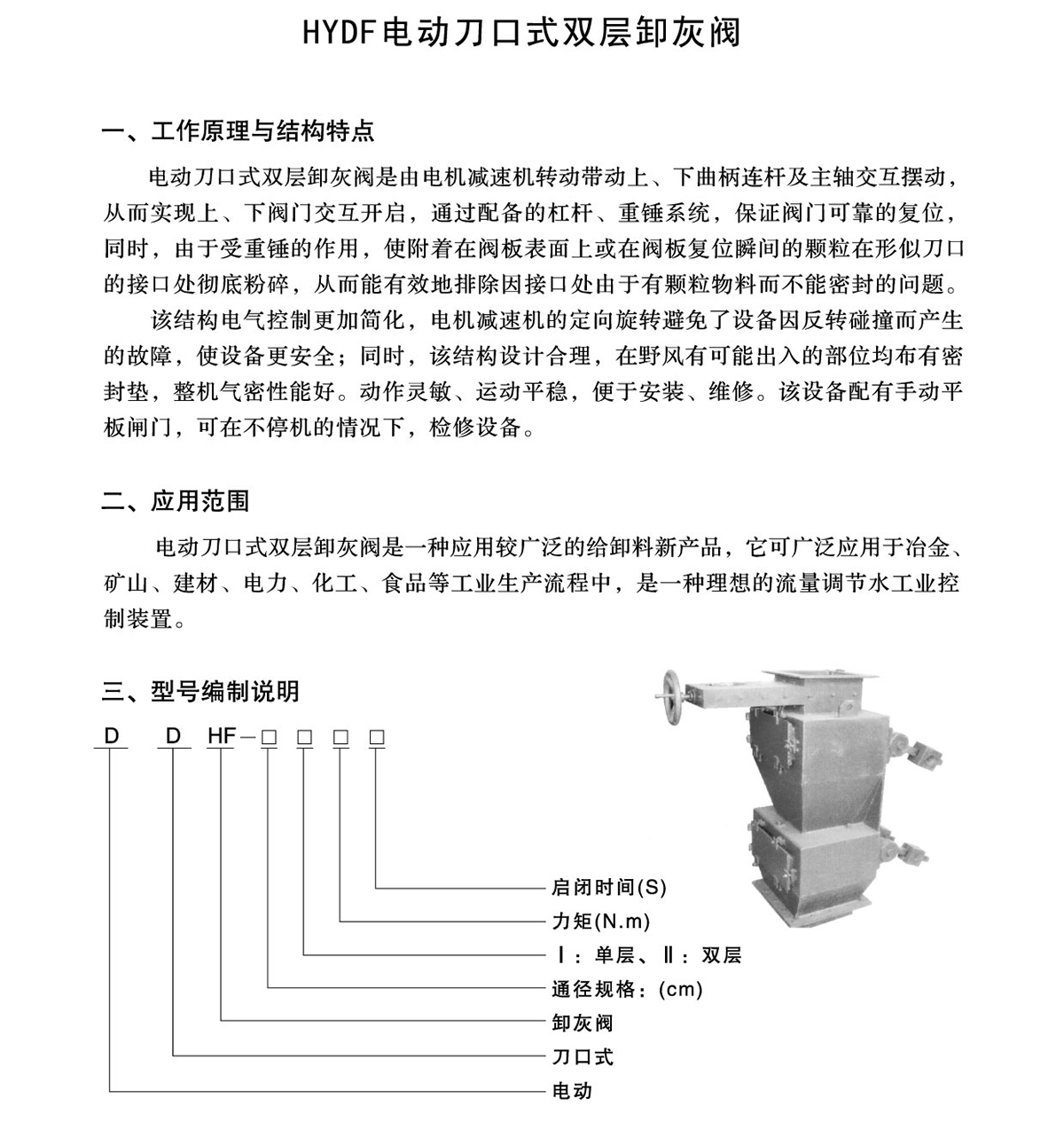 HYDF电动刀口式双层卸灰阀

一、工作原理与结构特点

电动刀口式双层卸灰阀是由电机减速机转动带动上、下曲柄连杆及主轴交互摆动，从而实现上、下阀门交互开启，通过配备的杠杆、重锤系统，保证阀门可靠的复位，同时，由于受重锤的作用，使附着在阀板表面上或在阀板复位瞬间的颗粒在形似刀口的接口处彻底粉碎，从而能有效地排除因接口处由于有颗粒物料而不能密封的问题。

该结构电气控制更加简化，电机减速机的定向旋转避免了设备因反转碰撞而产生的故障，使设备更安全；同时，该结构设计合理，在野风有可能出入的部位均布有密封垫，整机气密性能好。动作灵敏、运动平稳，便于安装、维修。该设备配有手动平板闸门，可在不停机的情况下，检修设备。

二、应用范围

电动刀口式双层卸灰阀是一种应用较广泛的给卸料新产品，它可广泛应用于冶金、矿山、建材、电力、化工、食品等工业生产流程中，是一种理想的流量调节水工业控制装置。

三、型号编制说明

D D HF－□ □ □ □

启闭时间(S)
力矩(N.m)
Ⅰ：单层、Ⅱ：双层
通径规格：(cm)
卸灰阀
刀口式
电动