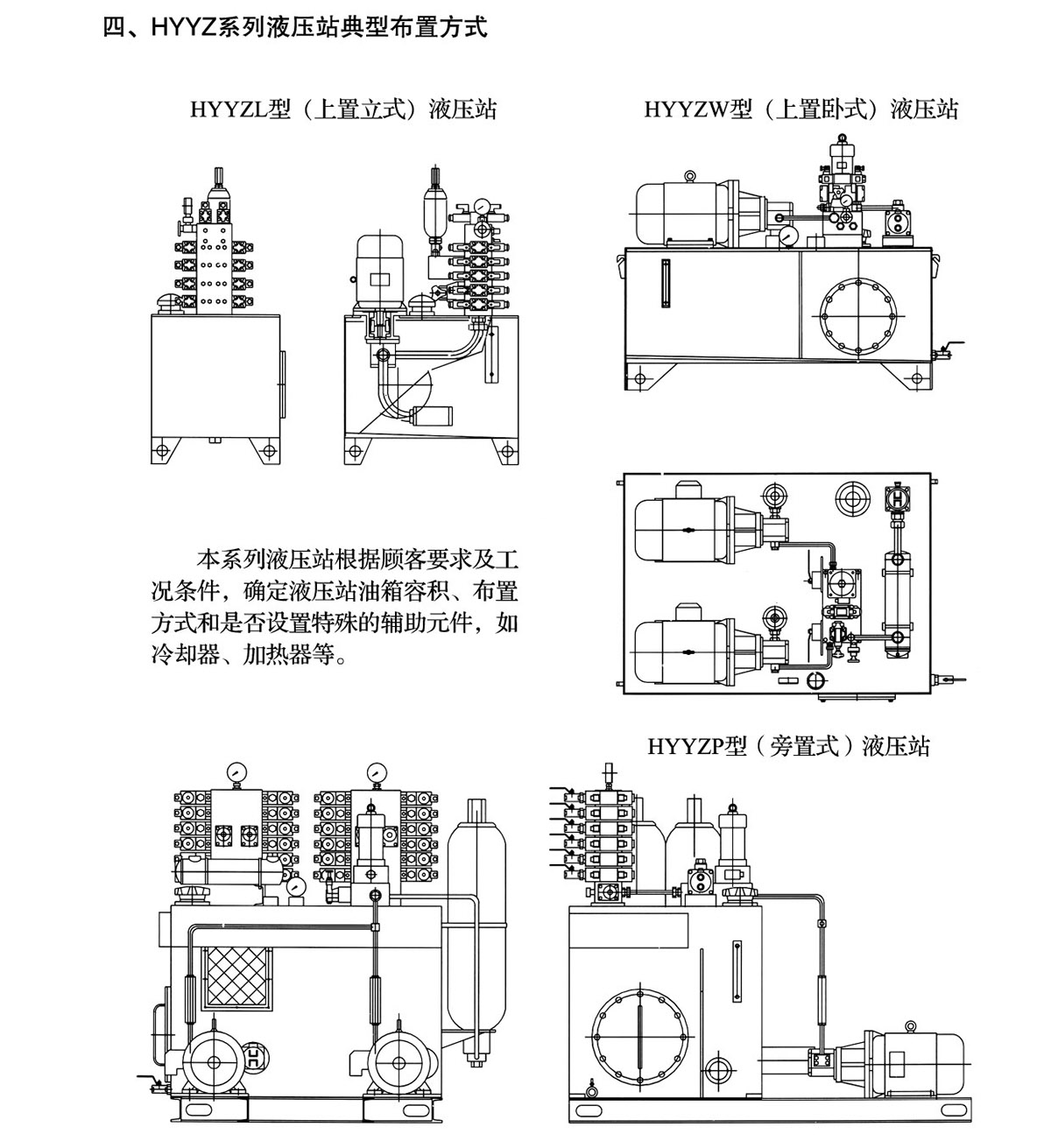 四、HYYZ系列液压站典型布置方式

HYYZL型（上置立式）液压站

HYYZW型（上置卧式）液压站

本系列液压站根据顾客要求及工况条件，确定液压站油箱容积、布置方式和是否设置特殊的辅助元件，如冷却器、加热器等。

HYYZP型（旁置式）液压站